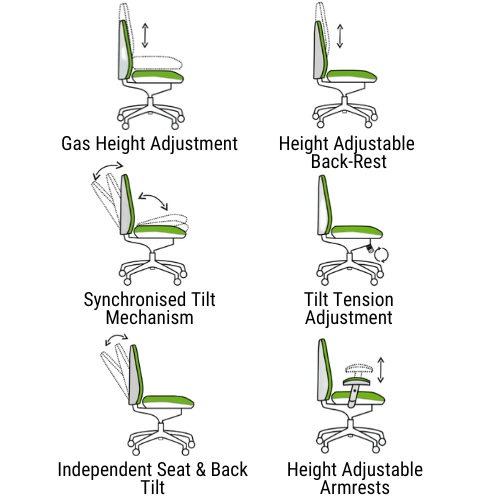 Gas Height Adjustment

Height Adjustable Back-Rest

Synchronised Tilt Mechanism

Tilt Tension Adjustment

Independent Seat & Back Tilt

Height Adjustable Armrests